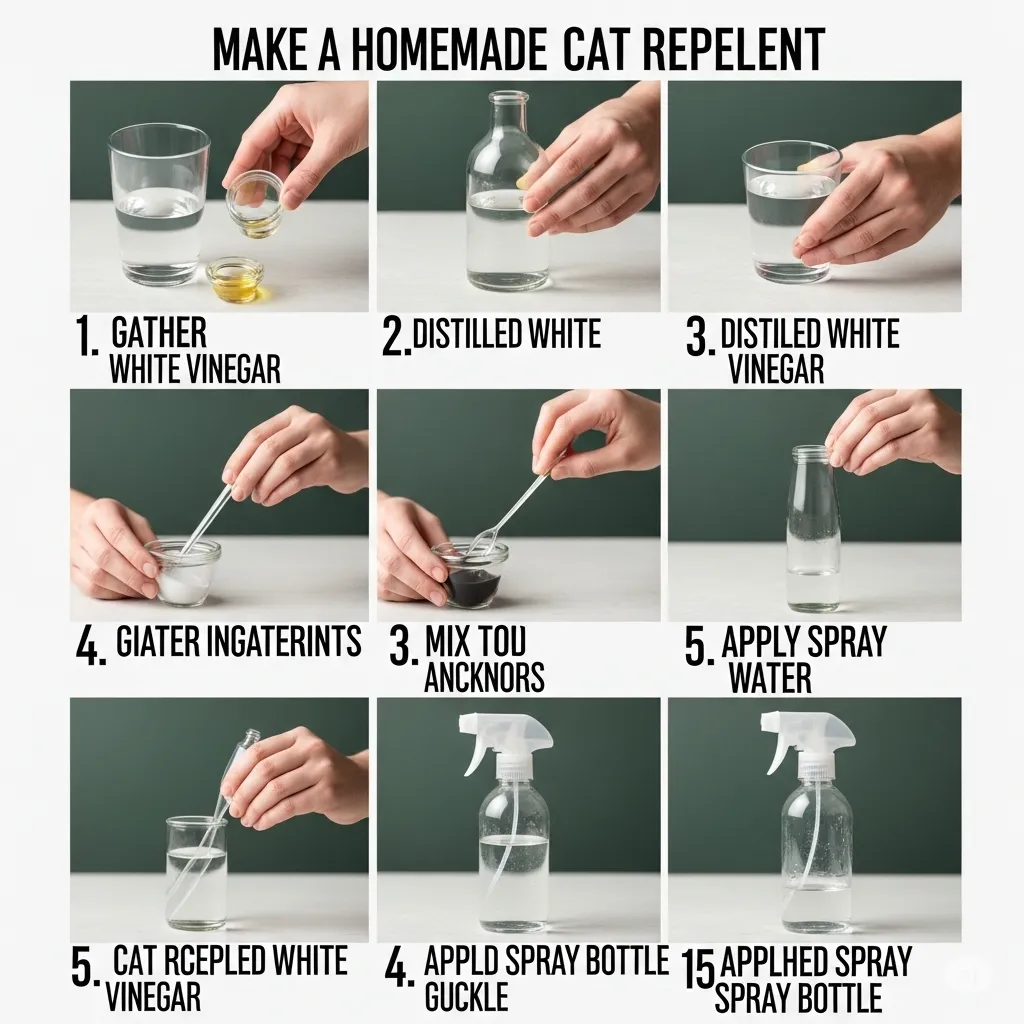 MAKE A HOMEMADE CAT REPELENT

1. GATHER WHITE VINEGAR

2. DISTILLED WHITE

3. DISTILED WHITE VINEGAR

4. GIATER INGATERINTS

3. MIX TOU ANCKNORS

5. APPLY SPRAY WATER

5. CAT RCEPLED WHITE VINEGAR

4. APPLD SPRAY BOTTLE GUCKLE

15 APPLHED SPRAY SPRAY BOTTLE